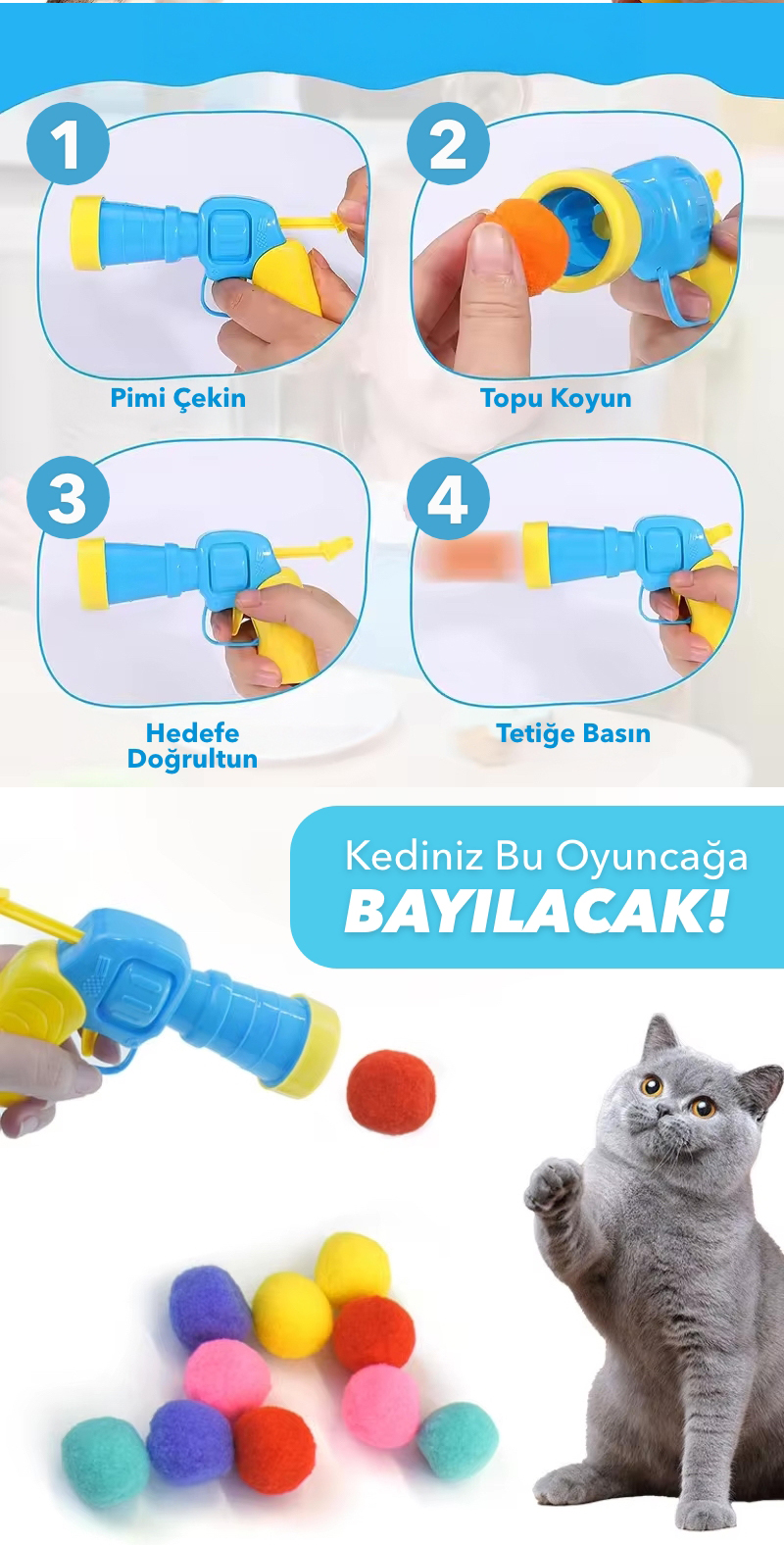 1

Pimi Çekin

2

Topu Koyun

3

Hedefe Doğrultun

4

Tetiğe Basın

Kediniz Bu Oyuncağa
BAYILACAK!